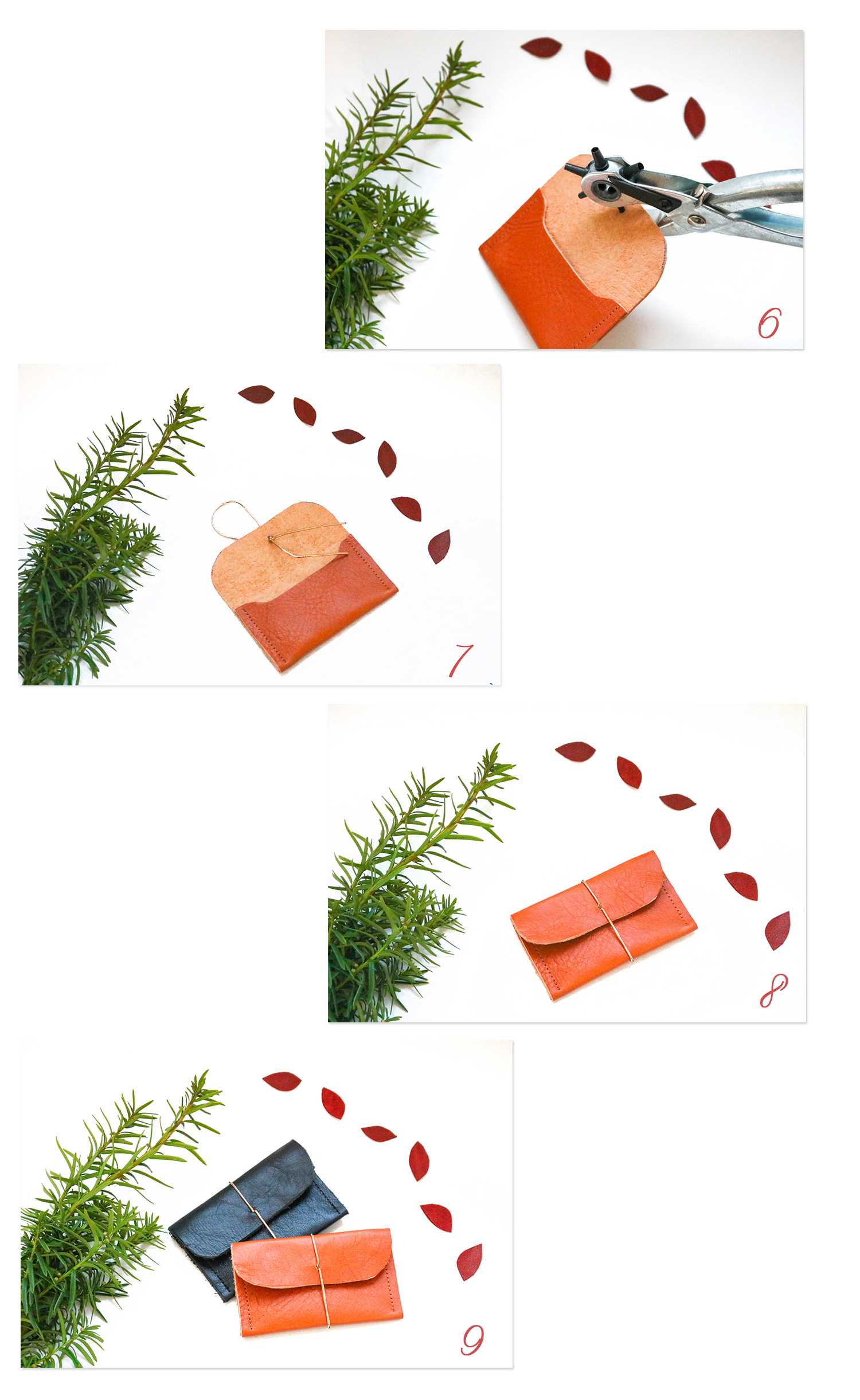 6

7

8

9